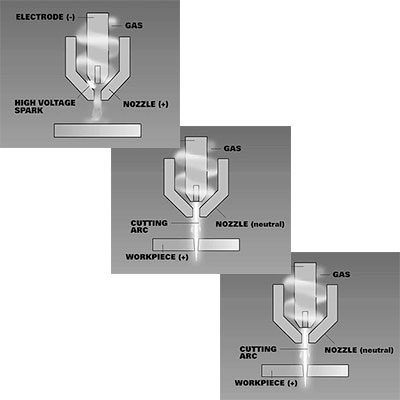 ELECTRODE (-)
GAS
HIGH VOLTAGE SPARK
NOZZLE (+)

GAS
CUTTING ARC
NOZZLE (neutral)
WORKPIECE (+)

GAS
CUTTING ARC
NOZZLE (neutral)
WORKPIECE (+)