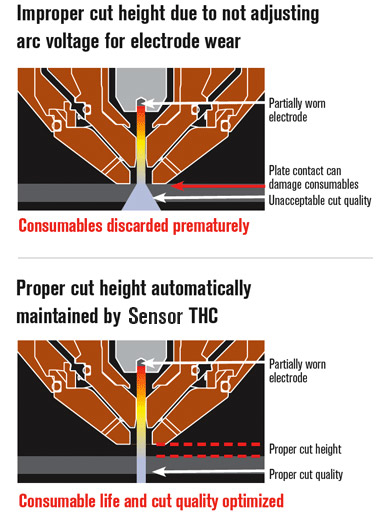 Improper cut height due to not adjusting arc voltage for electrode wear

Partially worn electrode

Plate contact can damage consumables

Unacceptable cut quality

Consumables discarded prematurely

Proper cut height automatically maintained by Sensor THC

Partially worn electrode

Proper cut height

Proper cut quality

Consumable life and cut quality optimized